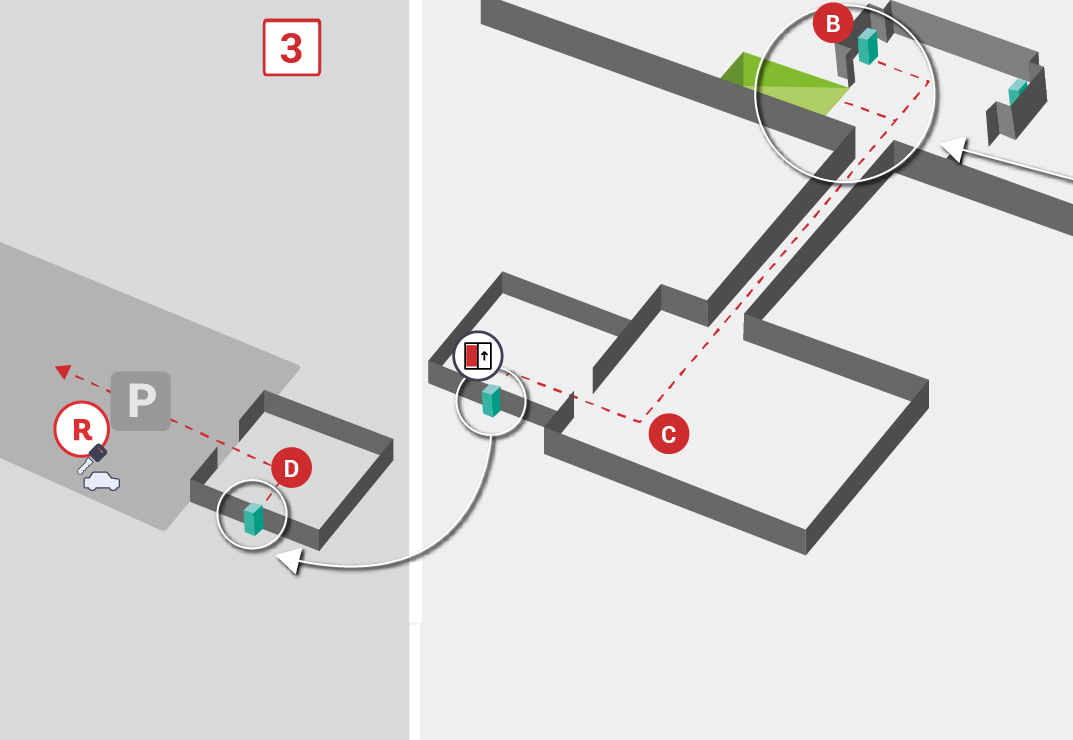 3

B

P

R

D

C